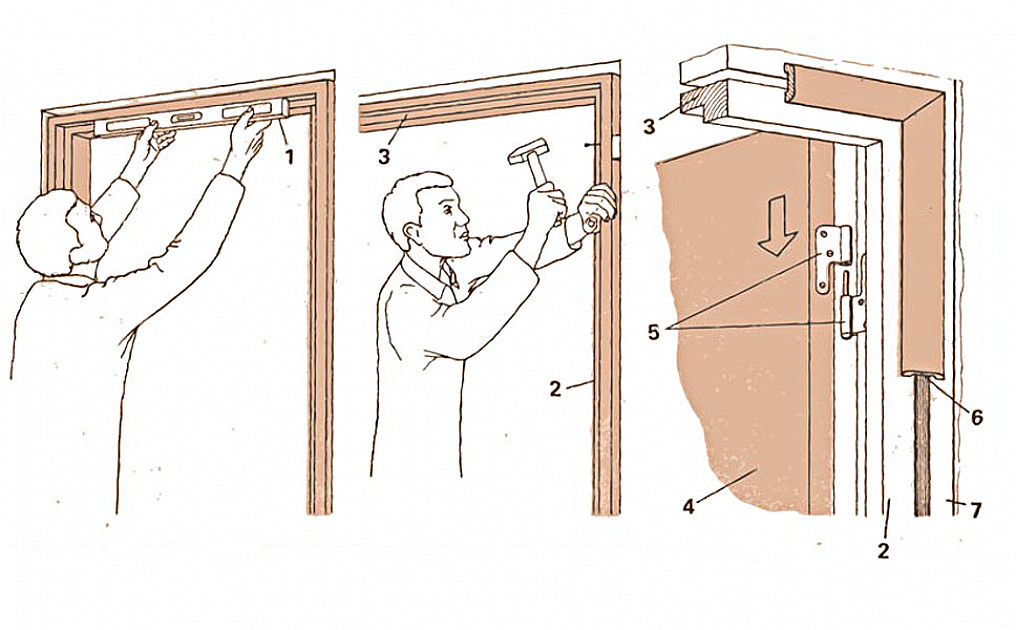 1
3
2
3
5
6
4
7
2