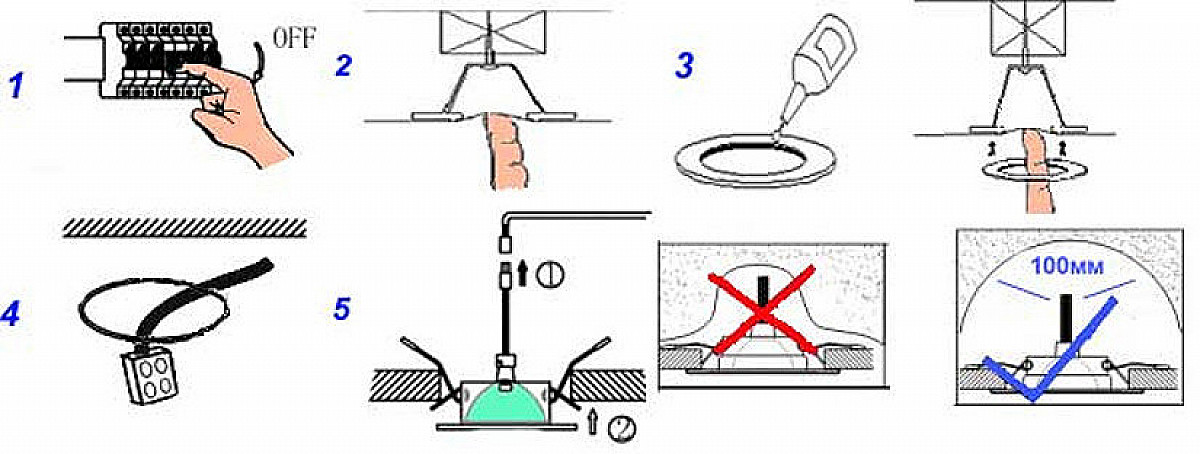 1
OFF
2
3
4
5
1
2
100мм