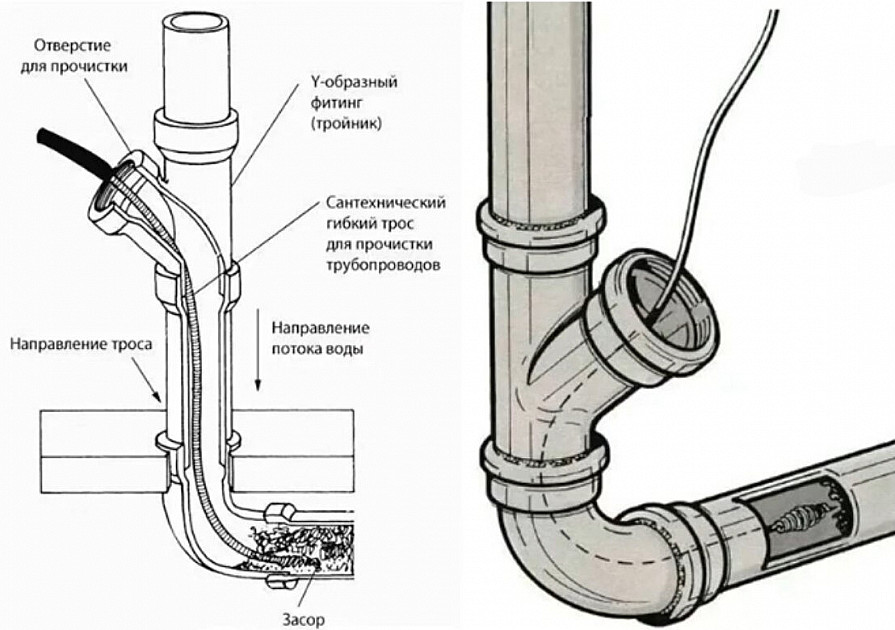 Отверстие для прочистки

Y-образный фитинг (тройник)

Сантехнический гибкий трос для прочистки трубопроводов

Направление троса

Направление потока воды

Засор