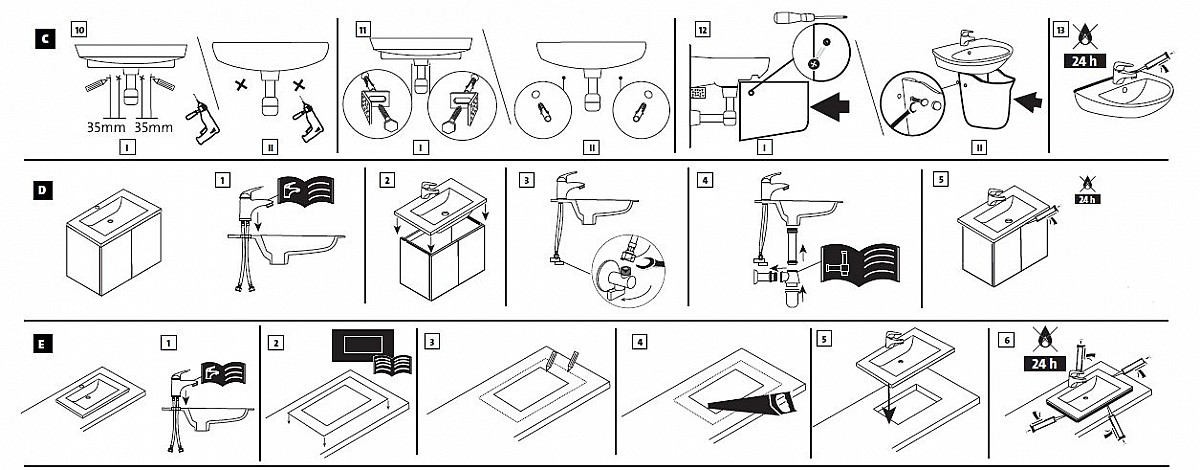 C
10
35mm 35mm
I
II
11
I
II
12
I
II
13
24 h
D
1
2
3
4
5
24 h
E
1
2
3
4
5
6
24 h