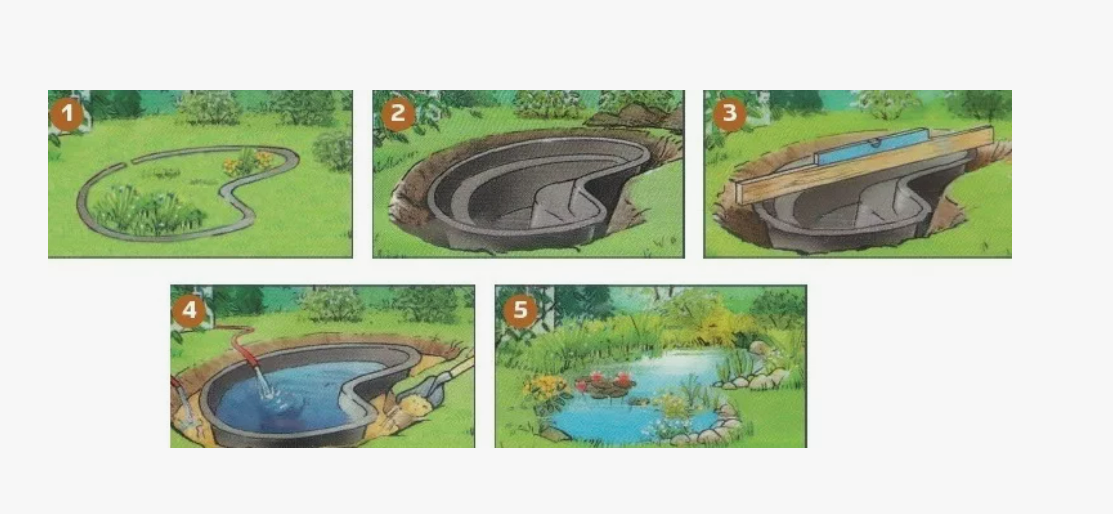 1

2

3

4

5